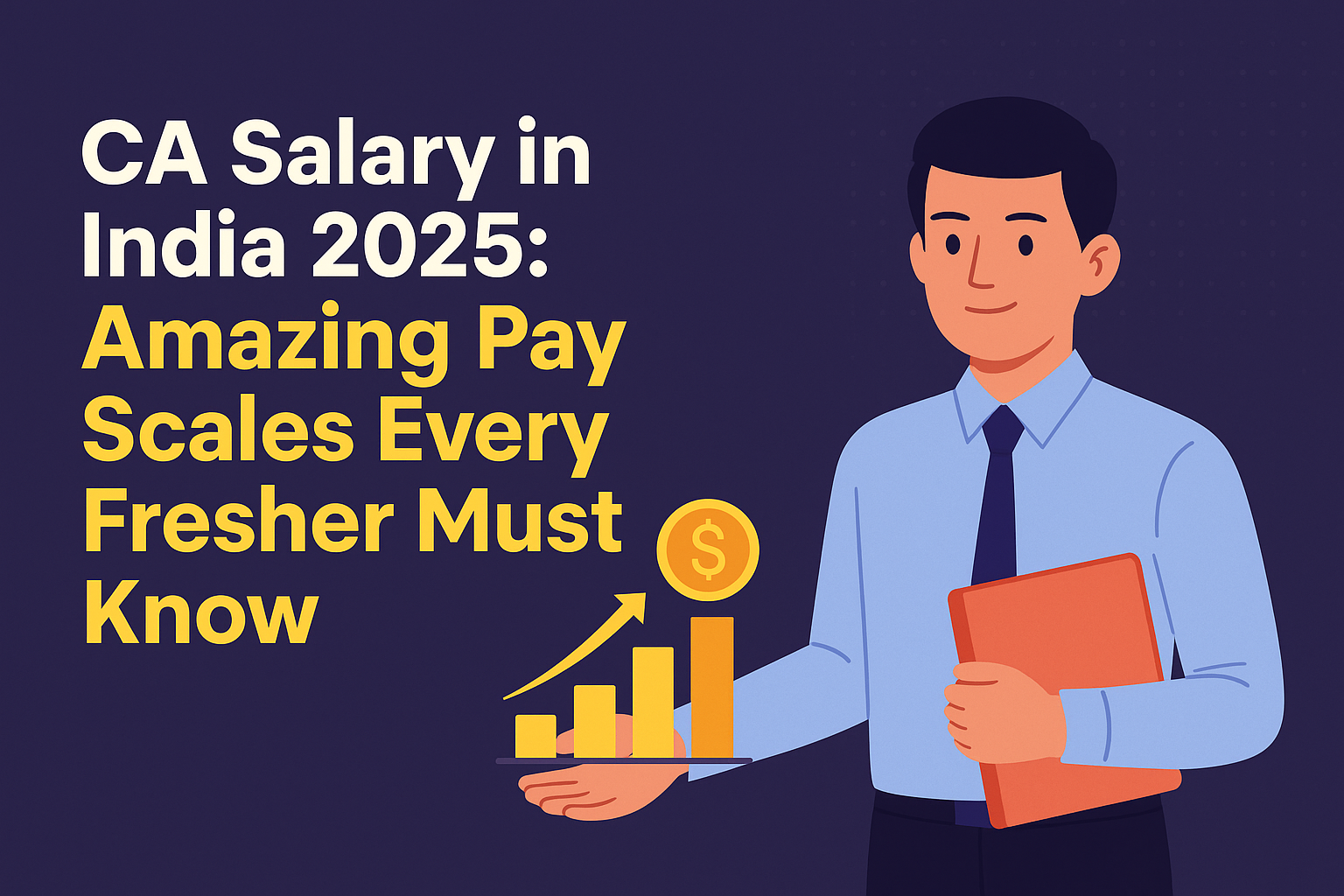 CA Salary in India 2025: Amazing Pay Scales Every Fresher Must Know

$